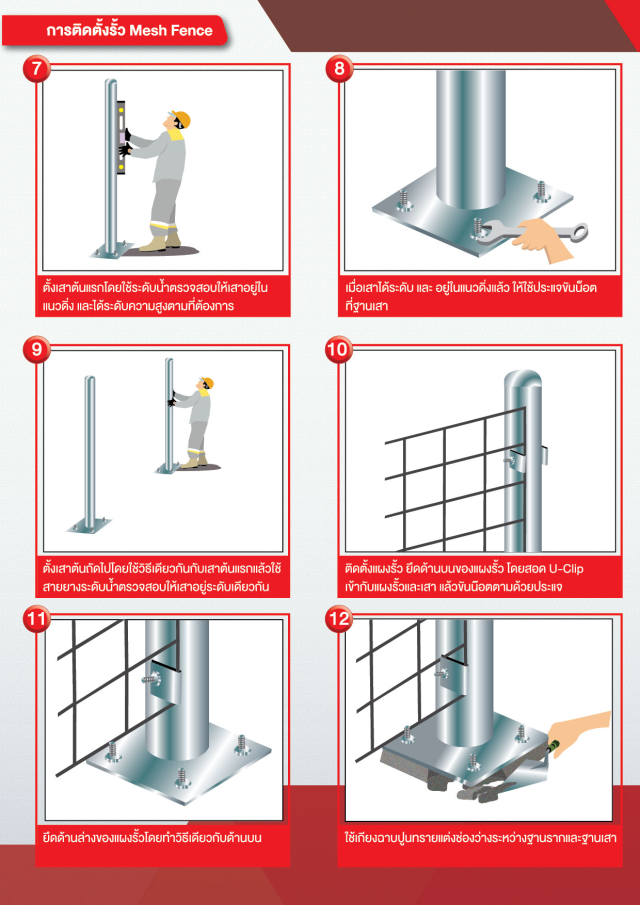 การติดตั้งรั้ว Mesh Fence

7

ตั้งเสาต้นแรกโดยใช้ระดับน้ำตรวจสอบให้เสาอยู่ในแนวดิ่ง และได้ระดับความสูงตามที่ต้องการ

8

เมื่อเสาได้ระดับ และ อยู่ในแนวดิ่งแล้ว ให้ใช้ประแจขันน็อตที่ฐานเสา

9

ตั้งเสาต้นถัดไปโดยใช้วิธีเดียวกันกับเสาต้นแรกแล้วใช้สายยางระดับน้ำตรวจสอบให้เสาอยู่ระดับเดียวกัน

10

ติดตั้งแผงรั้ว ยึดด้านบนของแผงรั้ว โดยสอด U-Clip เข้ากับแผงรั้วและเสา แล้วขันน็อตตามด้วยประแจ

11

ยึดด้านล่างของแผงรั้วโดยทำวิธีเดียวกับด้านบน

12

ใช้เกียงฉาบปูนทรายแต่งช่องว่างระหว่างฐานรากและฐานเสา