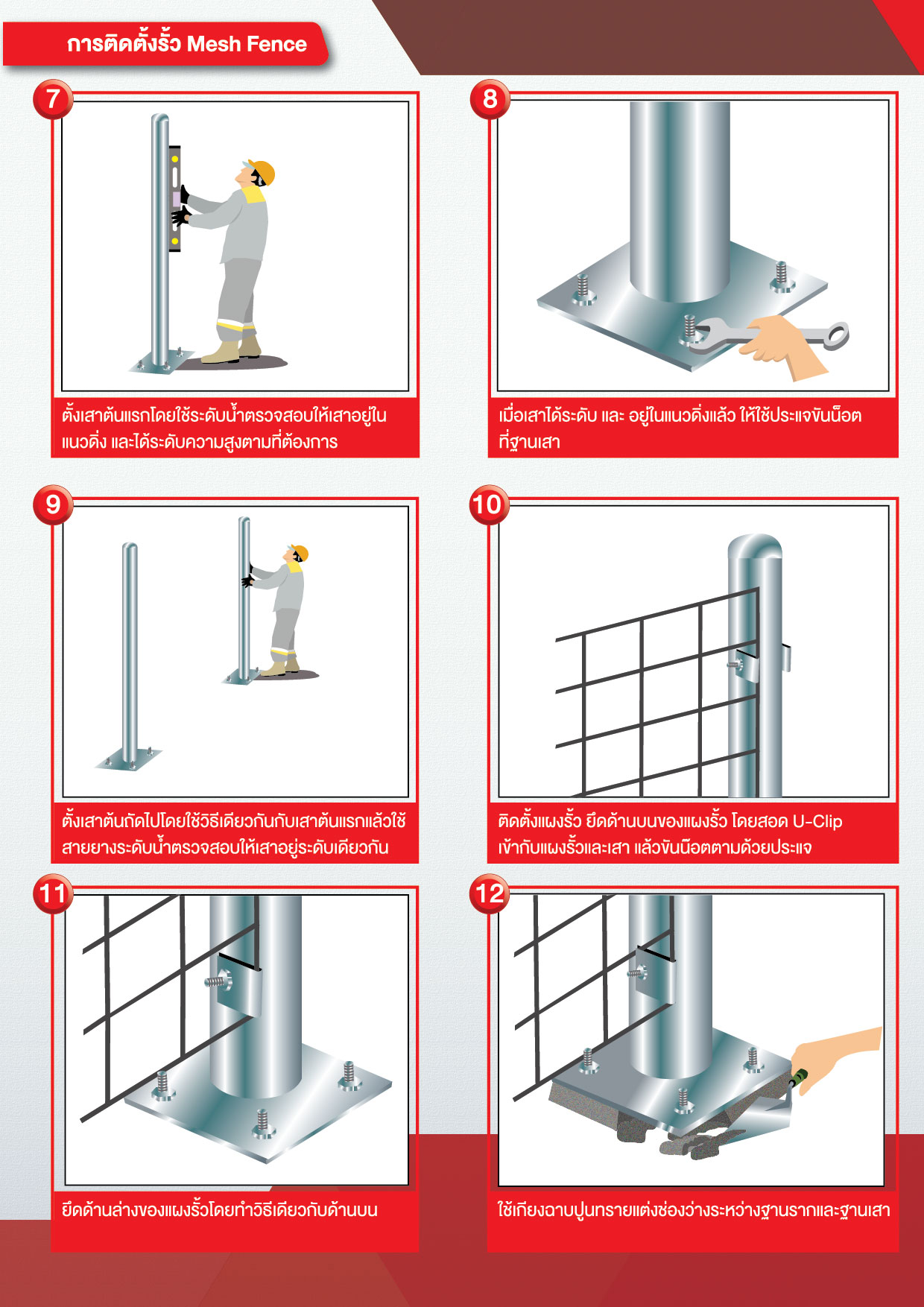 การติดตั้งรั้ว Mesh Fence

7

ตั้งเสาต้นแรกโดยใช้ระดับน้ำตรวจสอบให้เสาอยู่ในแนวดิ่ง และได้ระดับความสูงตามที่ต้องการ

8

เมื่อเสาได้ระดับ และ อยู่ในแนวดิ่งแล้ว ให้ใช้ประแจขันน็อตที่ฐานเสา

9

ตั้งเสาต้นถัดไปโดยใช้วิธีเดียวกันกับเสาต้นแรกแล้วใช้สายยางระดับน้ำตรวจสอบให้เสาอยู่ระดับเดียวกัน

10

ติดตั้งแผงรั้ว ยึดด้านบนของแผงรั้ว โดยสอด U-Clip เข้ากับแผงรั้วและเสา แล้วขันน็อตตามด้วยประแจ

11

ยึดด้านล่างของแผงรั้วโดยทำวิธีเดียวกับด้านบน

12

ใช้เกียงฉาบปูนทรายแต่งช่องว่างระหว่างฐานรากและฐานเสา